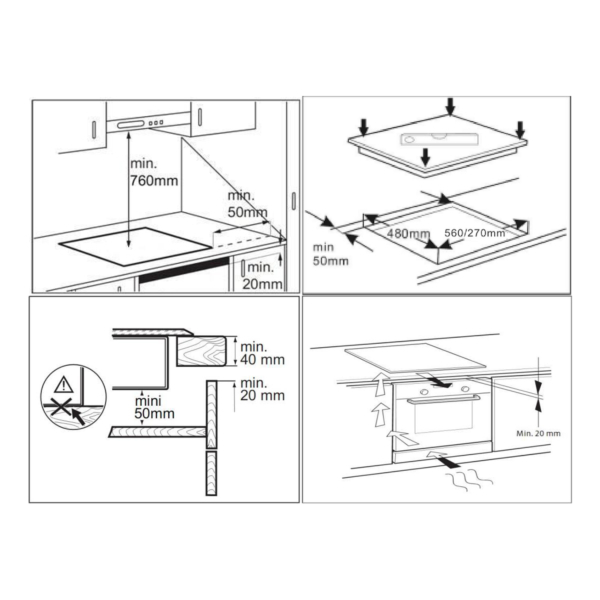 min.
760mm

min.
50mm

min.
20mm

min
50mm

480mm

560/270mm

min.
40 mm

min.
20 mm

mini
50mm

Min. 20 mm