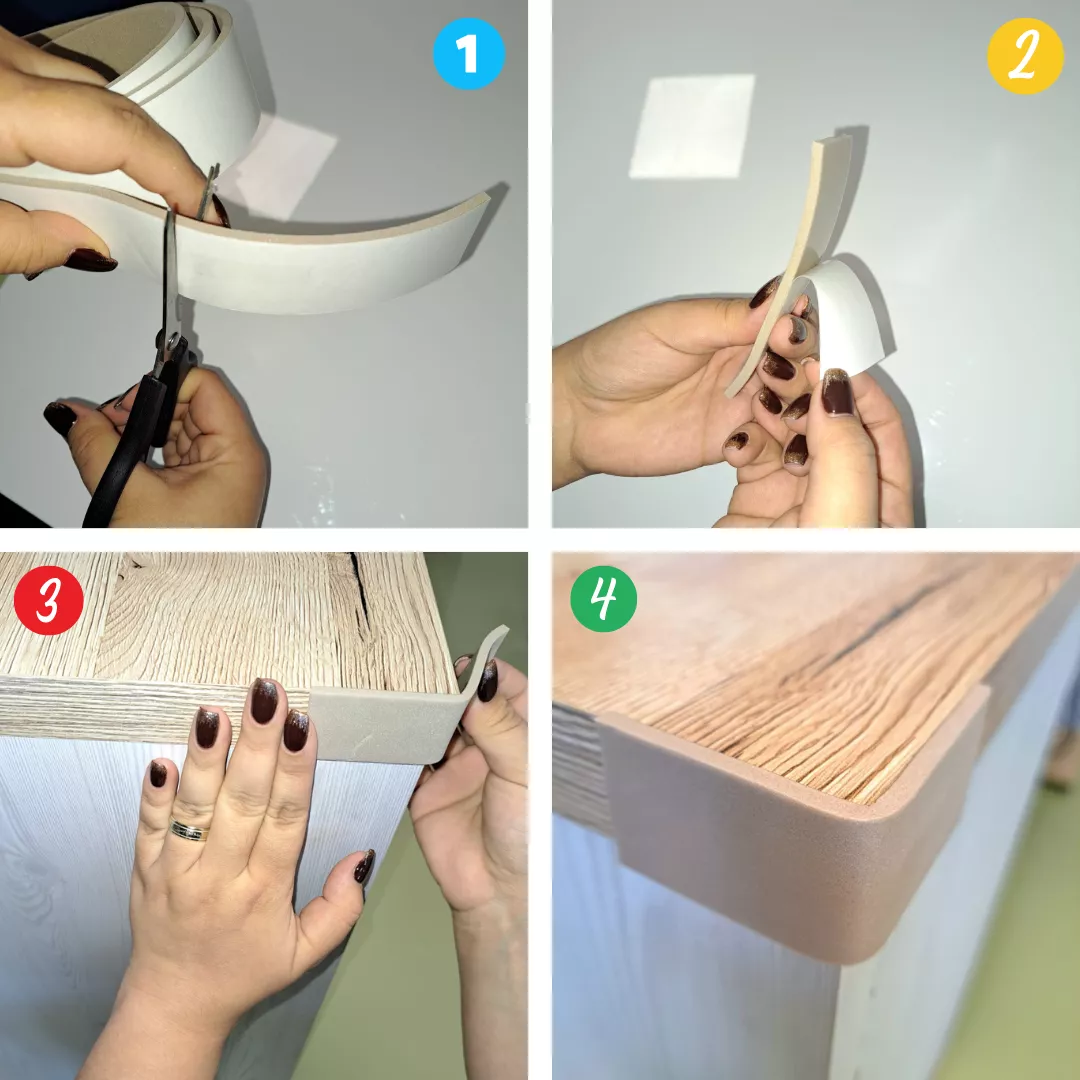 1

2

3

4