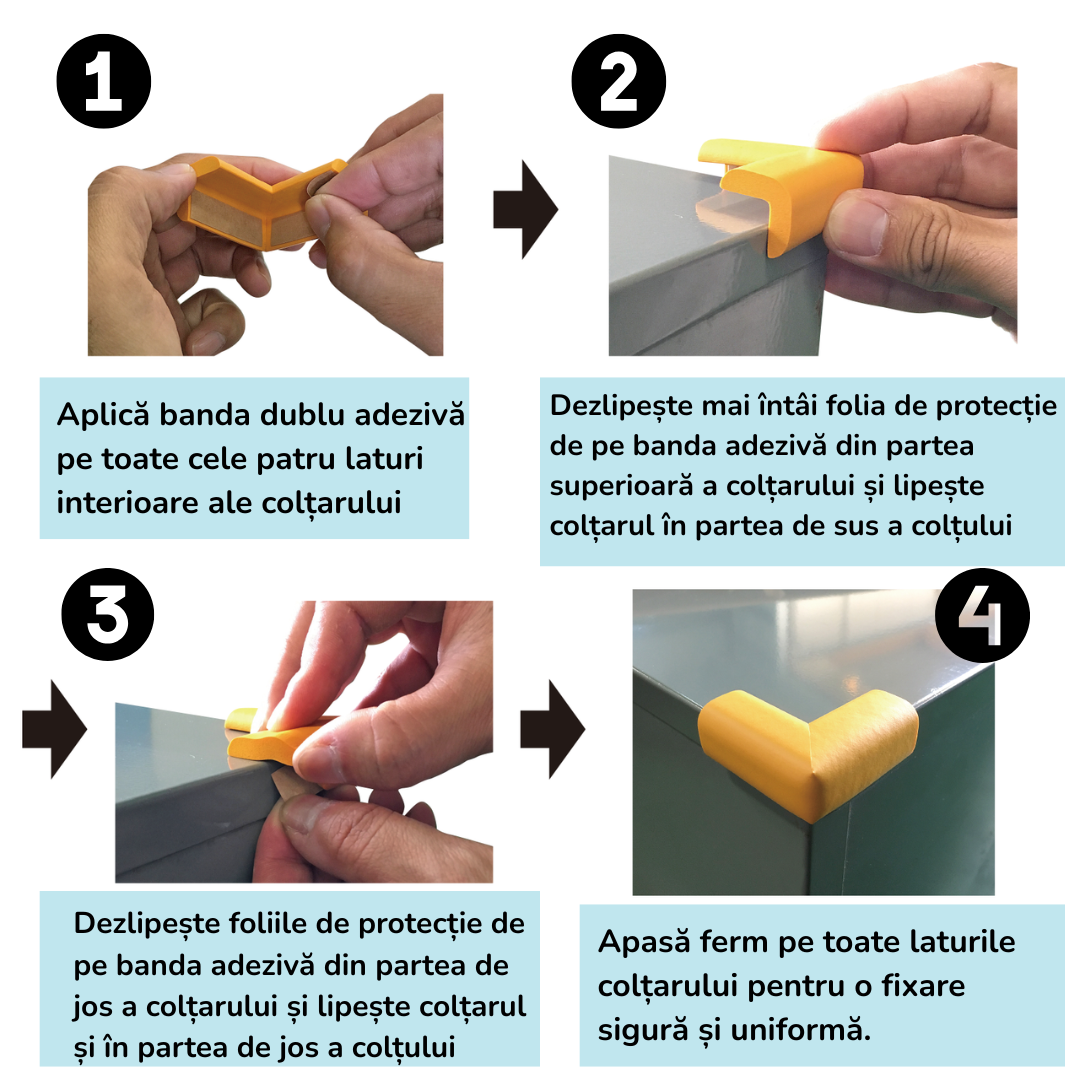 1

Aplică banda dublu adezivă pe toate cele patru laturi interioare ale colțarului

2

Dezlipește mai întâi folia de protecție de pe banda adezivă din partea superioară a colțarului și lipește colțarul în partea de sus a colțului

3

Dezlipește foliile de protecție de pe banda adezivă din partea de jos a colțarului și lipește colțarul și în partea de jos a colțului

4

Apasă ferm pe toate laturile colțarului pentru o fixare sigură și uniformă.