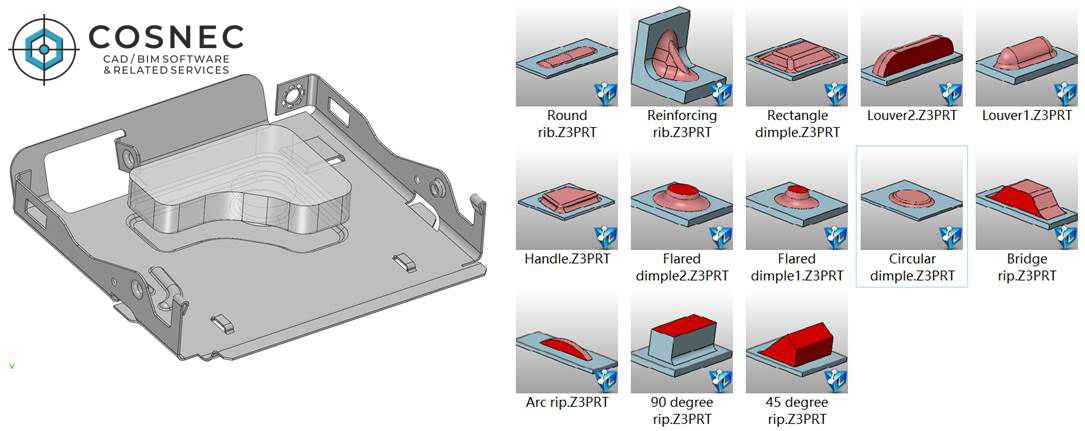 COSNEC
CAD / BIM SOFTWARE & RELATED SERVICES

Round rib.Z3PRT

Reinforcing rib.Z3PRT

Rectangle dimple.Z3PRT

Louver2.Z3PRT

Louver1.Z3PRT

Handle.Z3PRT

Flared dimple2.Z3PRT

Flared dimple1.Z3PRT

Circular dimple.Z3PRT

Bridge rip.Z3PRT

Arc rip.Z3PRT

90 degree rip.Z3PRT

45 degree rip.Z3PRT