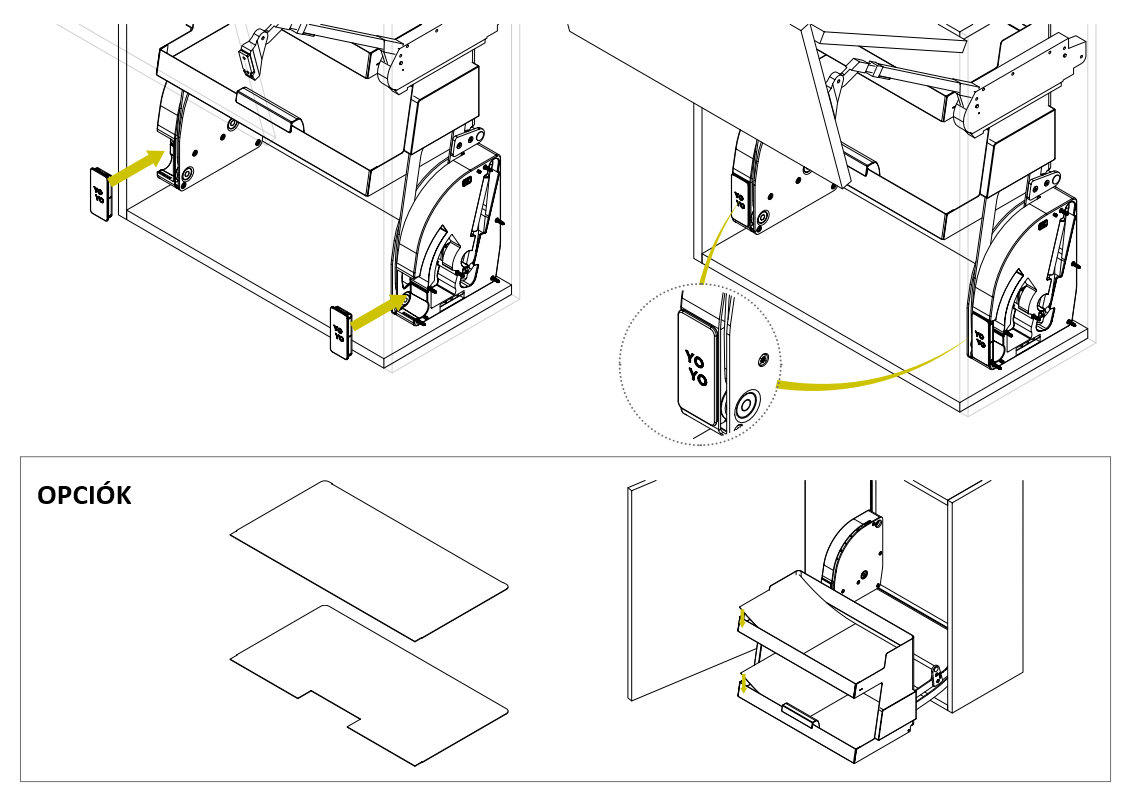 YO
YO

YO
YO

YO
YO

OPCIÓK