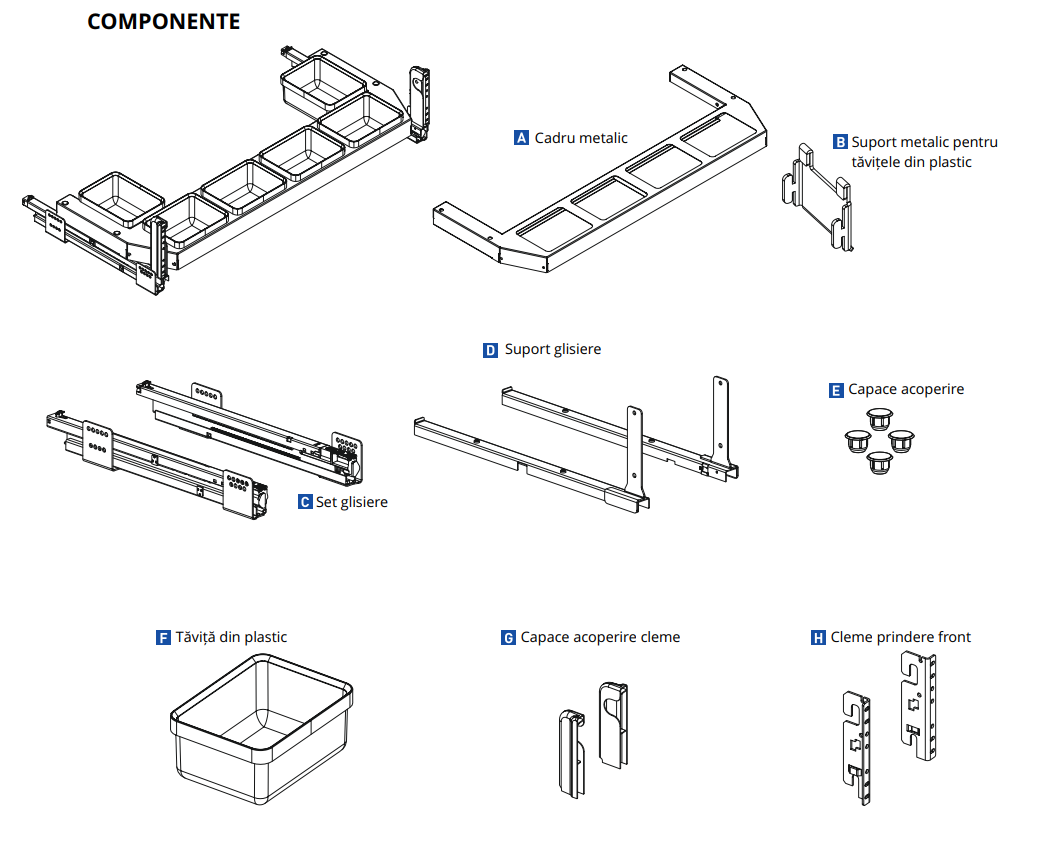 COMPONENTE

A Cadru metalic

B Suport metalic pentru tăvițele din plastic

D Suport glisiere

E Capace acoperire

C Set glisiere

F Tăviță din plastic

G Capace acoperire cleme

H Cleme prindere front