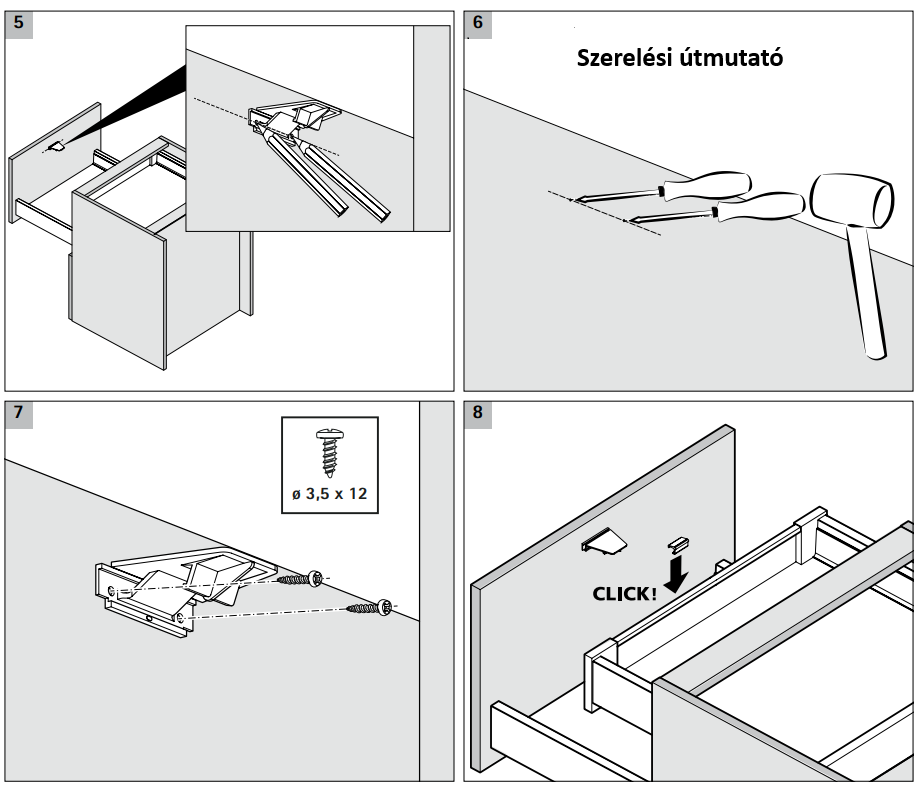 5

6

Szerelési útmutató

7

ø 3,5 x 12

8

CLICK!