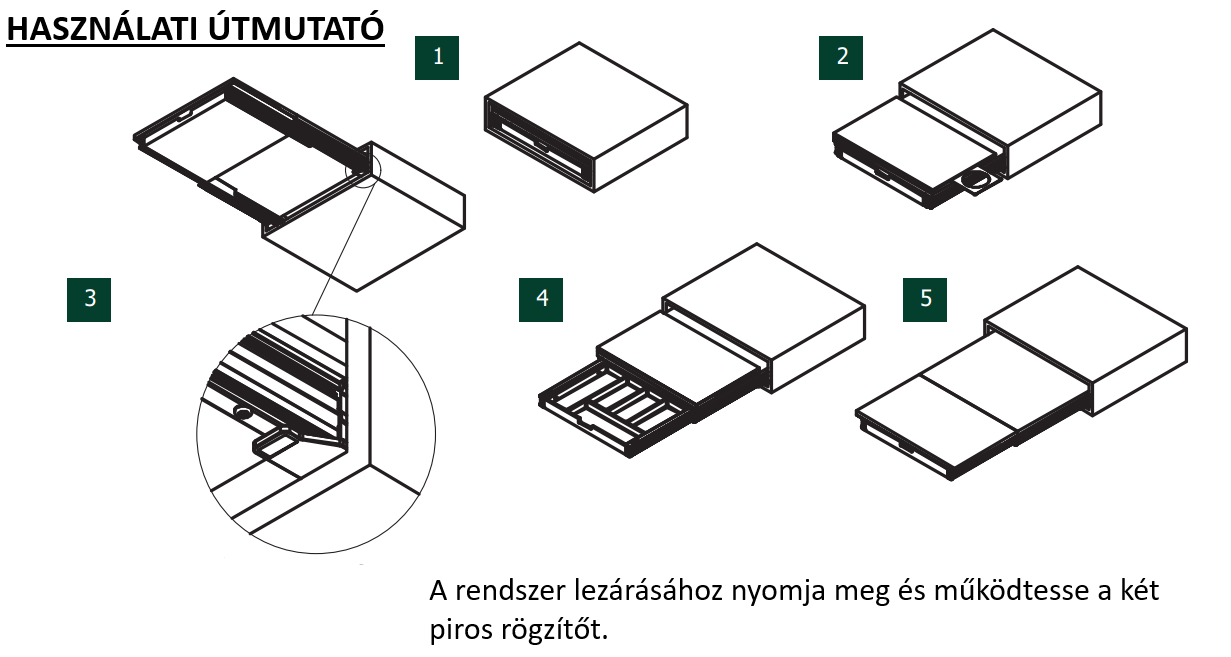 HASZNÁLATI ÚTMUTATÓ

1

2

3

4

5

A rendszer lezárásához nyomja meg és működtesse a két piros rögzítőt.