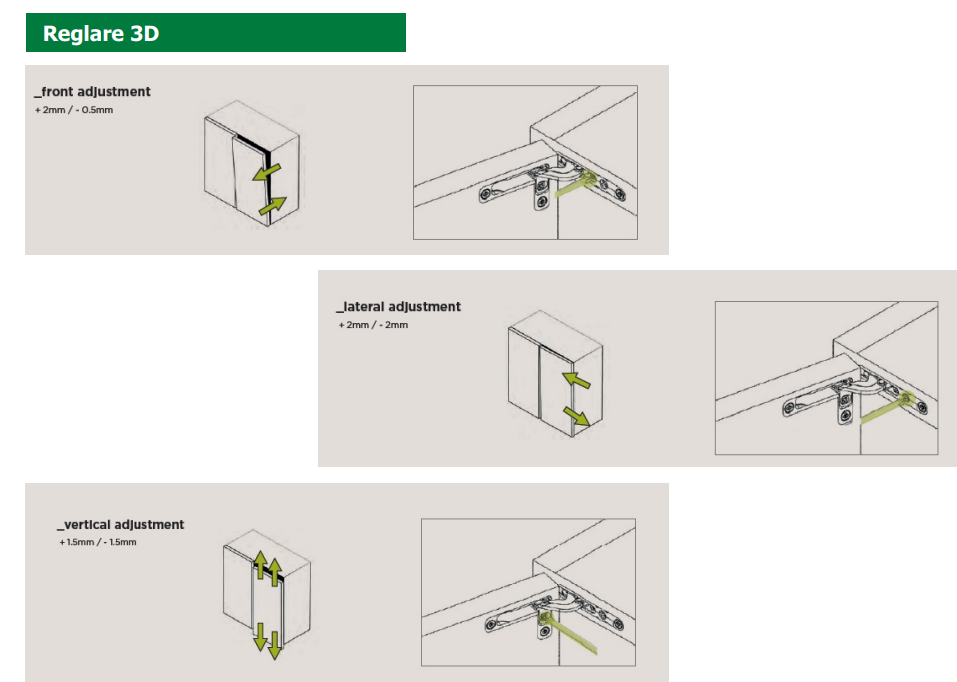 Reglare 3D

_front adjustment
+ 2mm / - 0.5mm

_lateral adjustment
+ 2mm / - 2mm

_vertical adjustment
+ 1.5mm / - 1.5mm