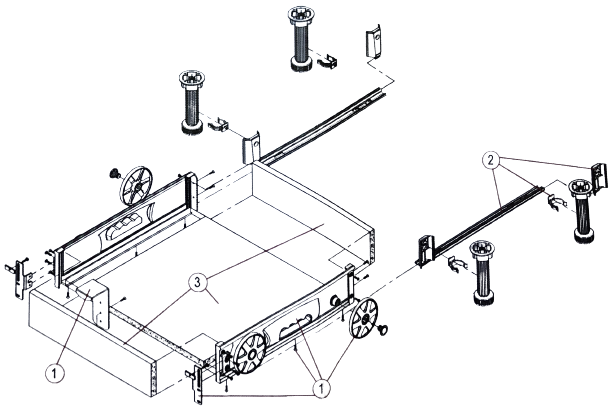 2
3
1
1