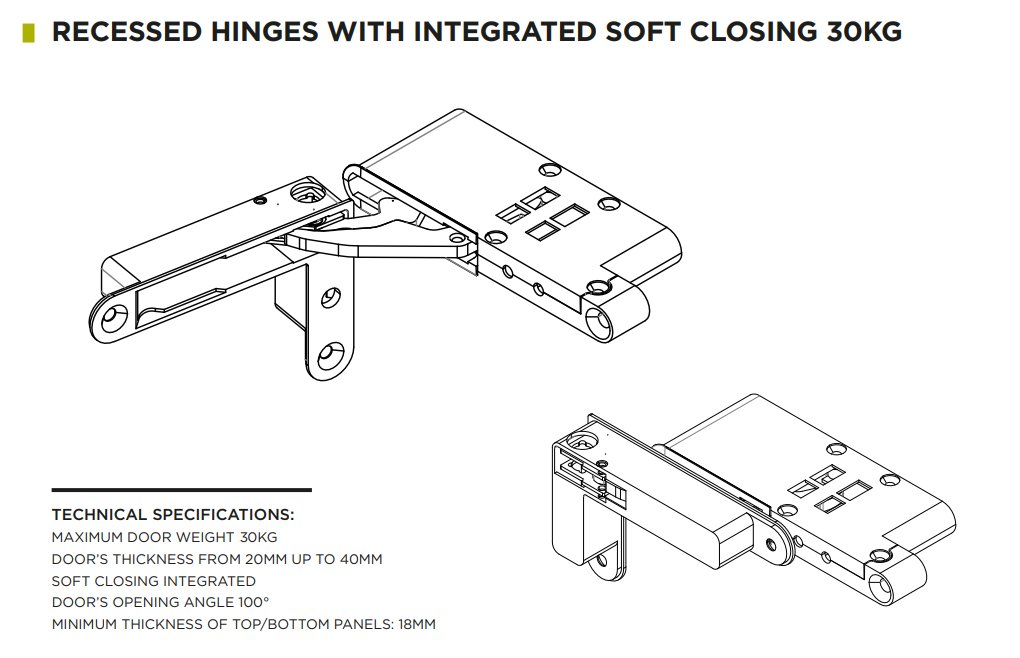 RECESSED HINGES WITH INTEGRATED SOFT CLOSING 30KG

TECHNICAL SPECIFICATIONS:
MAXIMUM DOOR WEIGHT 30KG
DOOR'S THICKNESS FROM 20MM UP TO 40MM
SOFT CLOSING INTEGRATED
DOOR'S OPENING ANGLE 100°
MINIMUM THICKNESS OF TOP/BOTTOM PANELS: 18MM