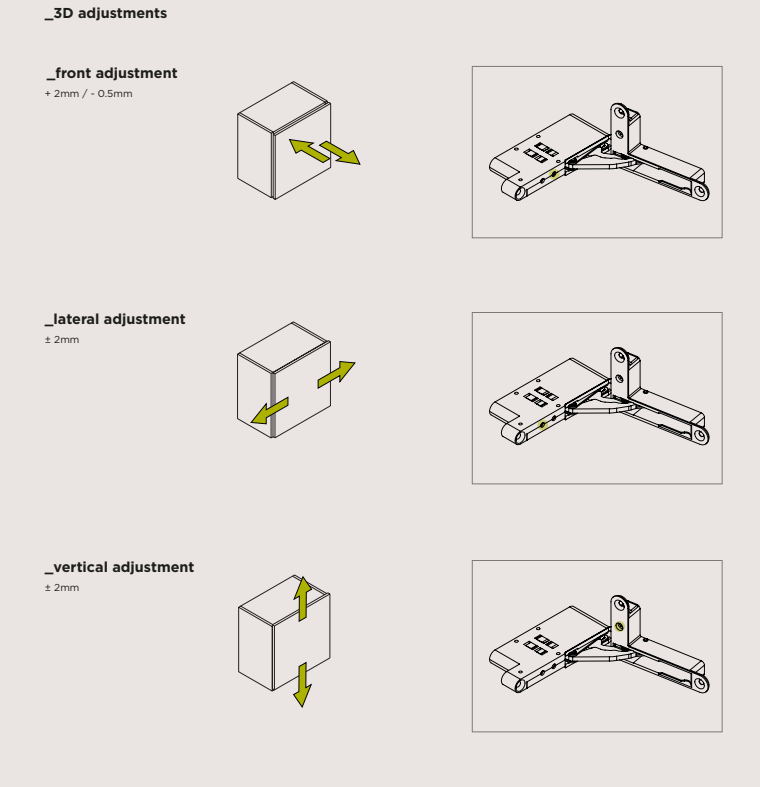 _3D adjustments

_front adjustment
+ 2mm / - 0.5mm

_lateral adjustment
± 2mm

_vertical adjustment
± 2mm