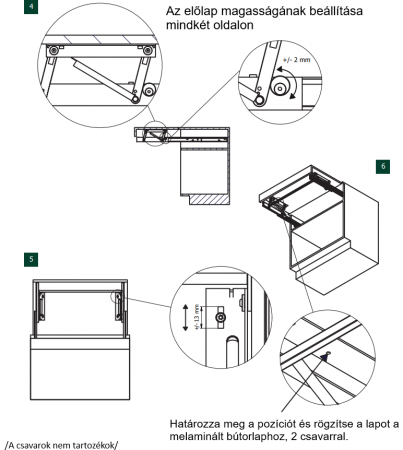 4

Az előlap magasságának beállítása mindkét oldalon

+/- 2 mm

6

5

+/- 13 mm

Határozza meg a pozíciót és rögzítse a lapot a melaminált bútorlaphoz, 2 csavarral.

/A csavarok nem tartozékok/