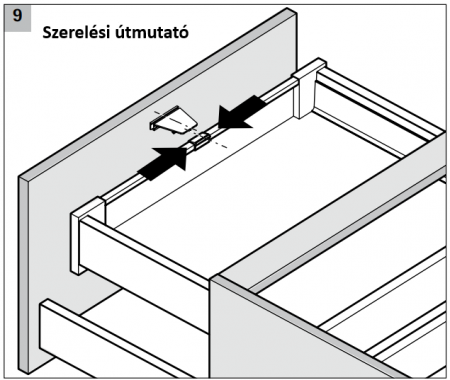 9

Szerelési útmutató