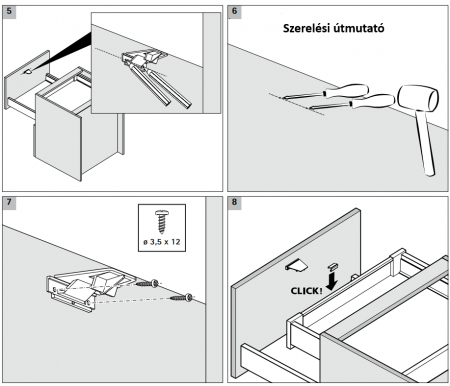 5

6

Szerelési útmutató

7

ø 3,5 x 12

8

CLICK!