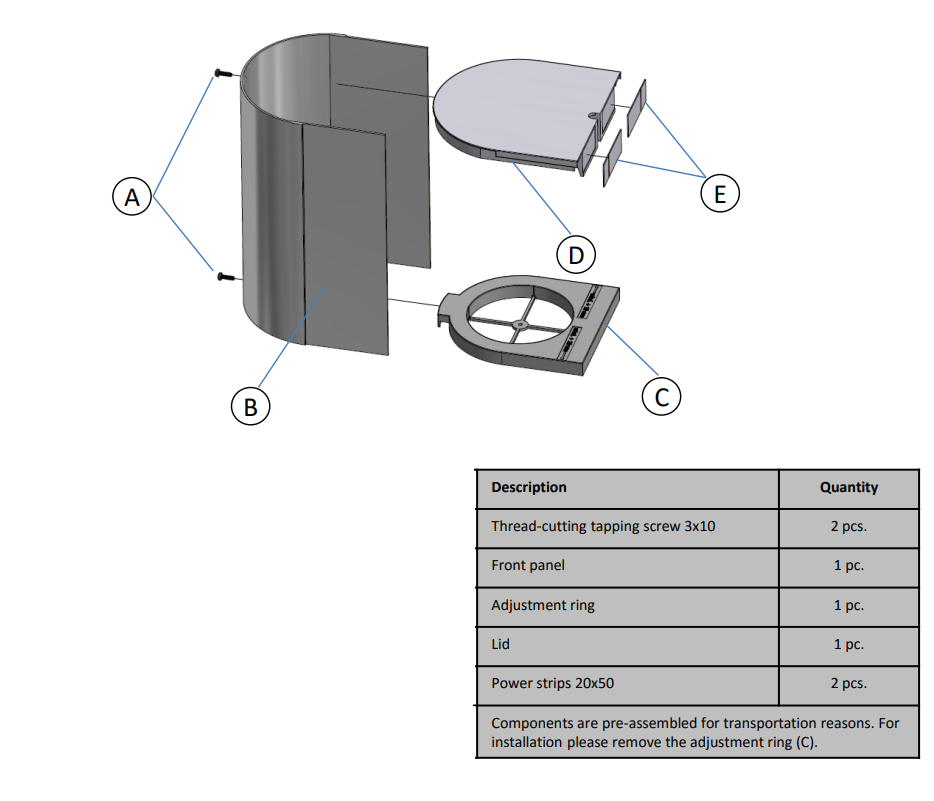 A

E

D

B

C

| Description | Quantity |
|---|---|
| Thread-cutting tapping screw 3x10 | 2 pcs. |
| Front panel | 1 pc. |
| Adjustment ring | 1 pc. |
| Lid | 1 pc. |
| Power strips 20x50 | 2 pcs. |
| Components are pre-assembled for transportation reasons. For installation please remove the adjustment ring (C). | |