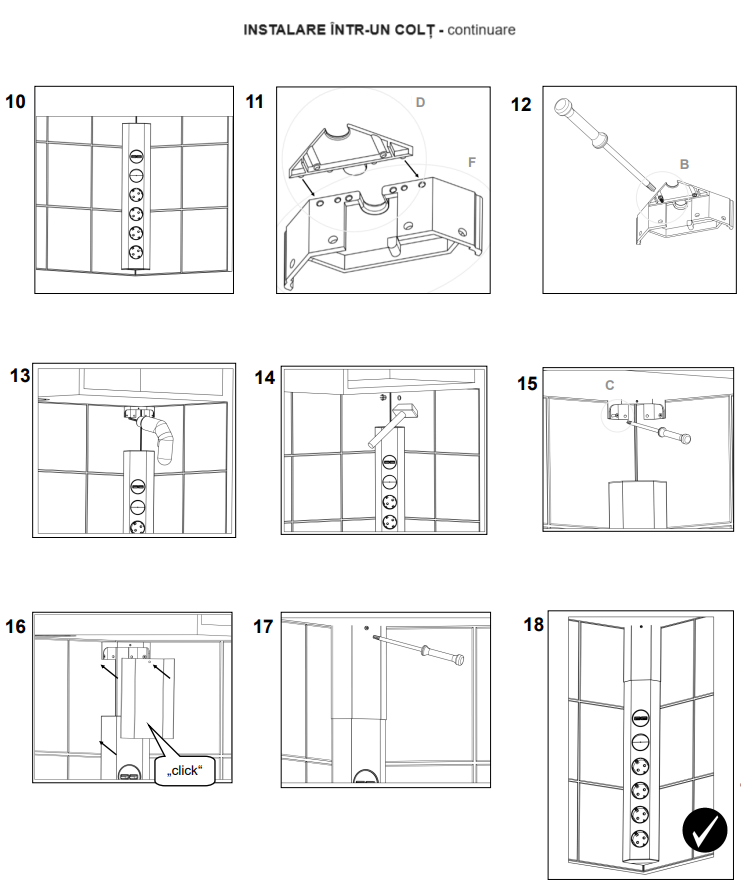 INSTALARE ÎNTR-UN COLȚ - continuare

10

11

D

F

12

B

13

14

15

C

16

„click“

17

18