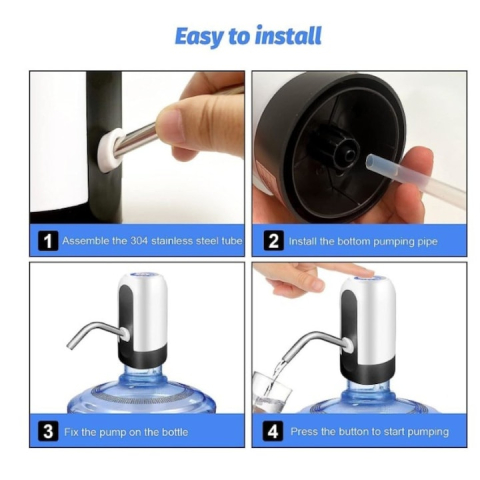 Easy to install

1 Assemble the 304 stainless steel tube

2 Install the bottom pumping pipe

3 Fix the pump on the bottle

4 Press the button to start pumping