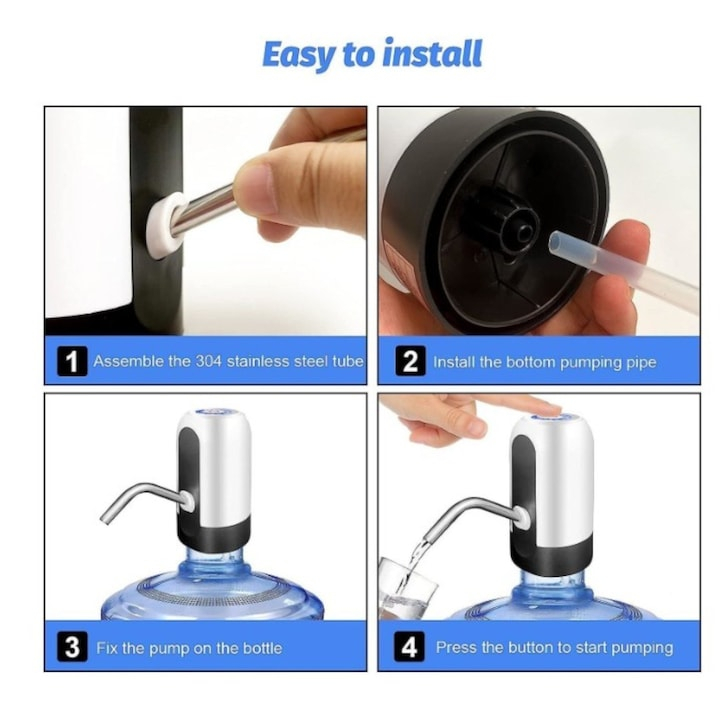 Easy to install

1 Assemble the 304 stainless steel tube

2 Install the bottom pumping pipe

3 Fix the pump on the bottle

4 Press the button to start pumping