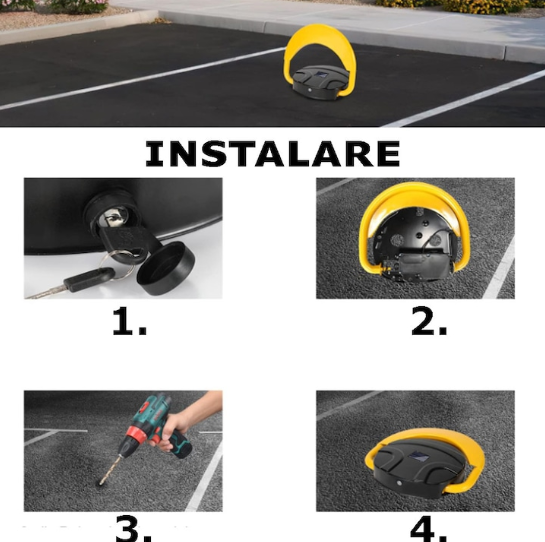 INSTALARE

1.

2.

3.

4.