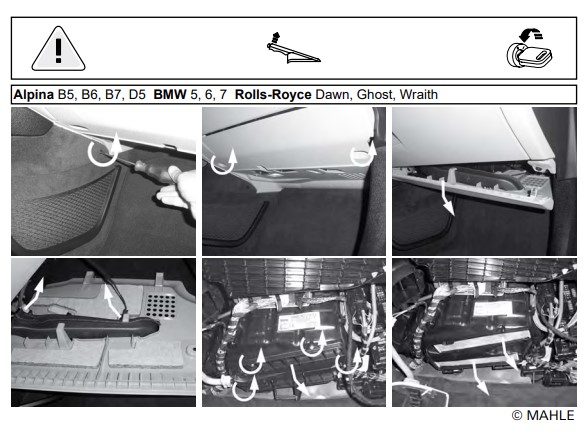 Alpina B5, B6, B7, D5 BMW 5, 6, 7 Rolls-Royce Dawn, Ghost, Wraith

© MAHLE