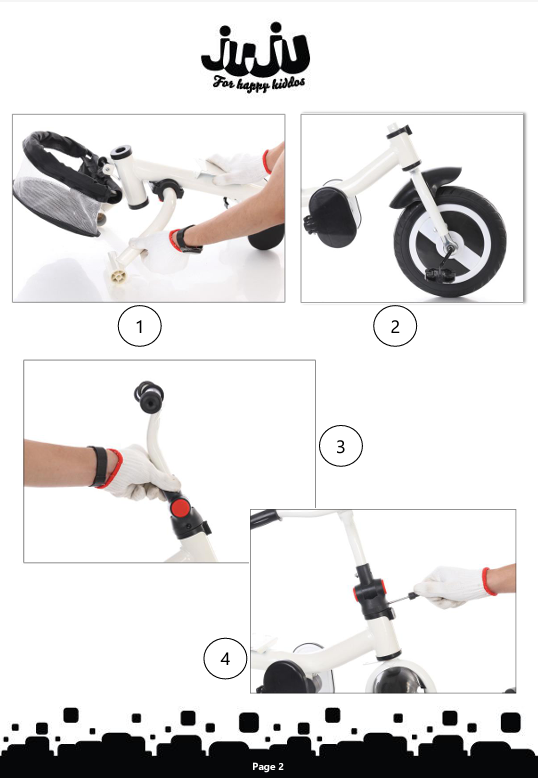 juju
For happy kiddos

1

2

3

4

Page 2