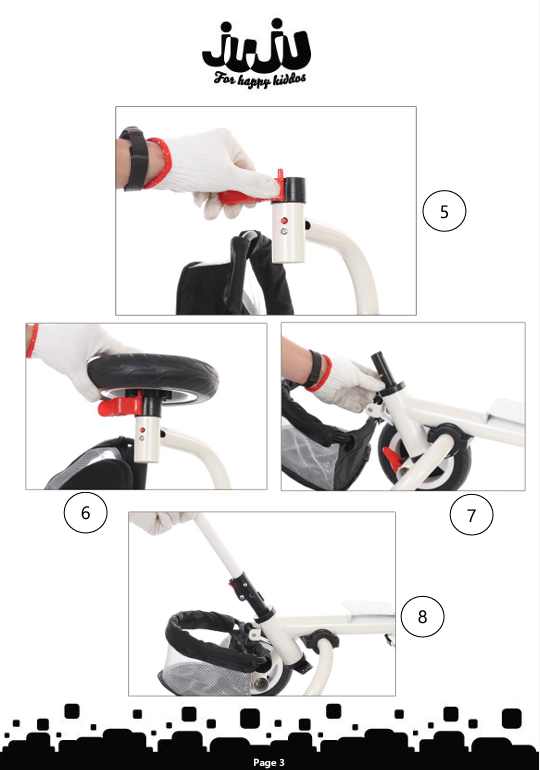 JUJU
For happy kiddos

5

6

7

8

Page 3