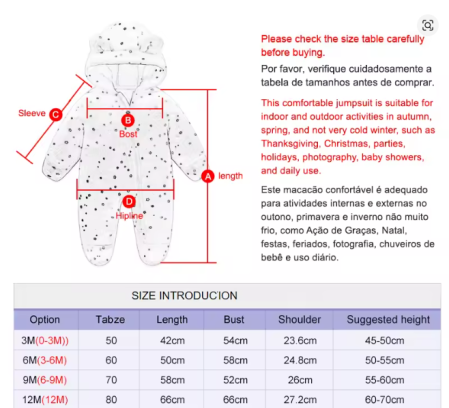 Sleeve C

B
Bost

A length

D
Hipline

Please check the size table carefully before buying.

Por favor, verifique cuidadosamente a tabela de tamanhos antes de comprar.

This comfortable jumpsuit is suitable for indoor and outdoor activities in autumn, spring, and not very cold winter, such as Thanksgiving, Christmas, parties, holidays, photography, baby showers, and daily use.

Este macacão confortável é adequado para atividades internas e externas no outono, primavera e inverno não muito frio, como Ação de Graças, Natal, festas, feriados, fotografia, chuveiros de bebê e uso diário.

SIZE INTRODUCION

| Option | Tabze | Length | Bust | Shoulder | Suggested height |
|---|---|---|---|---|---|
| 3M(0-3M)) | 50 | 42cm | 54cm | 23.6cm | 45-50cm |
| 6M(3-6M) | 60 | 50cm | 58cm | 24.8cm | 50-55cm |
| 9M(6-9M) | 70 | 58cm | 52cm | 26cm | 55-60cm |
| 12M(12M) | 80 | 66cm | 66cm | 27.2cm | 60-70cm |