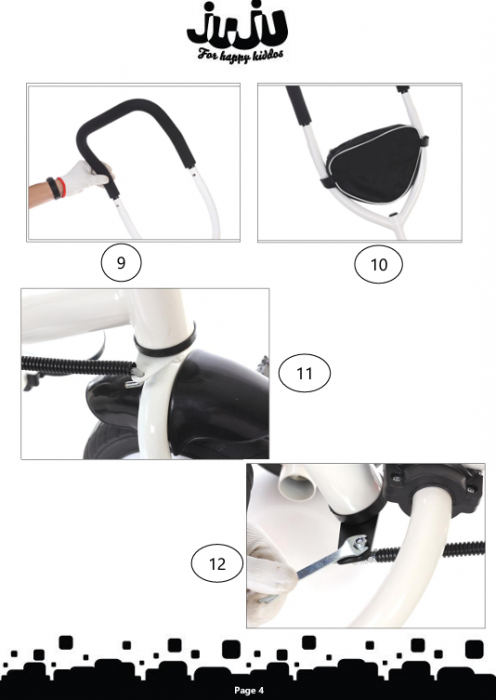 JUJU
For happy kiddos

9

10

11

12

Page 4