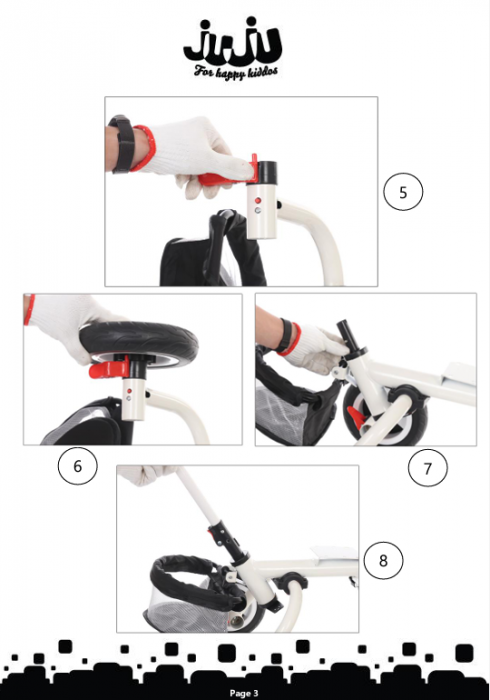 JUJU
For happy kiddos

5

6

7

8

Page 3