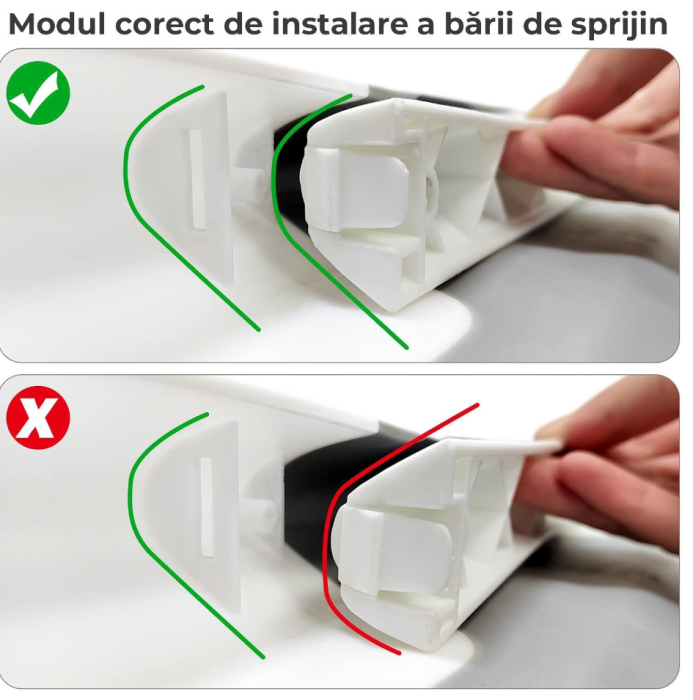 Modul corect de instalare a bării de sprijin