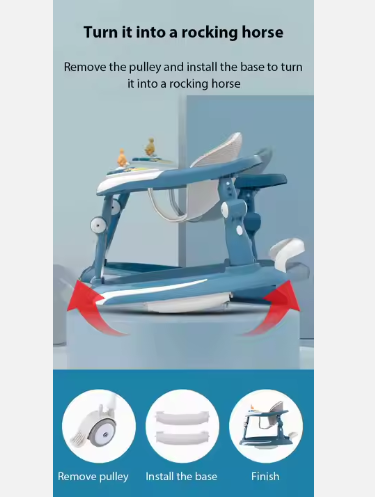 Turn it into a rocking horse

Remove the pulley and install the base to turn it into a rocking horse

Remove pulley

Install the base

Finish