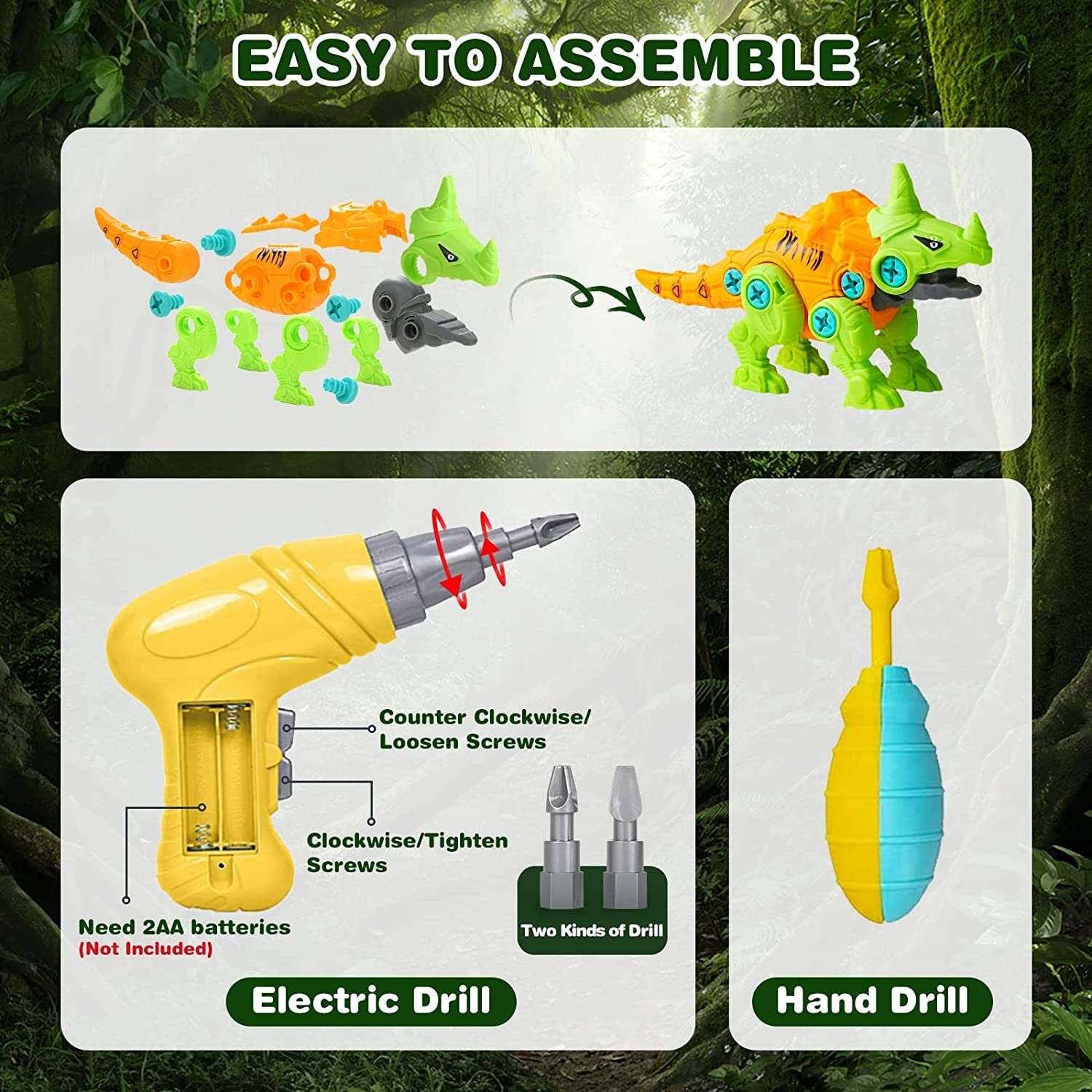 EASY TO ASSEMBLE

Counter Clockwise/ Loosen Screws

Clockwise/Tighten Screws

Need 2AA batteries
(Not Included)

Two Kinds of Drill

Electric Drill

Hand Drill