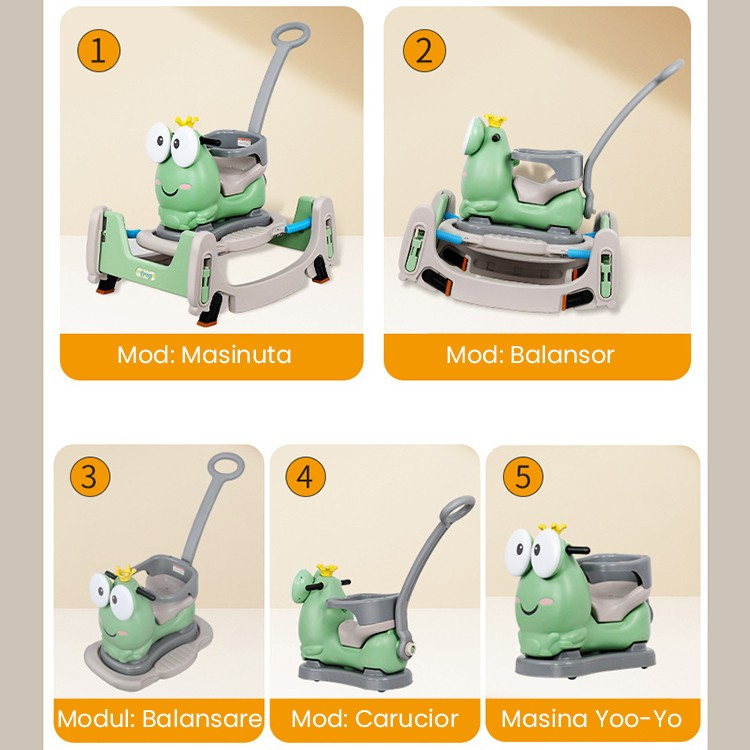 1

Mod: Masinuta

2

Mod: Balansor

3

Modul: Balansare

4

Mod: Carucior

5

Masina Yoo-Yo