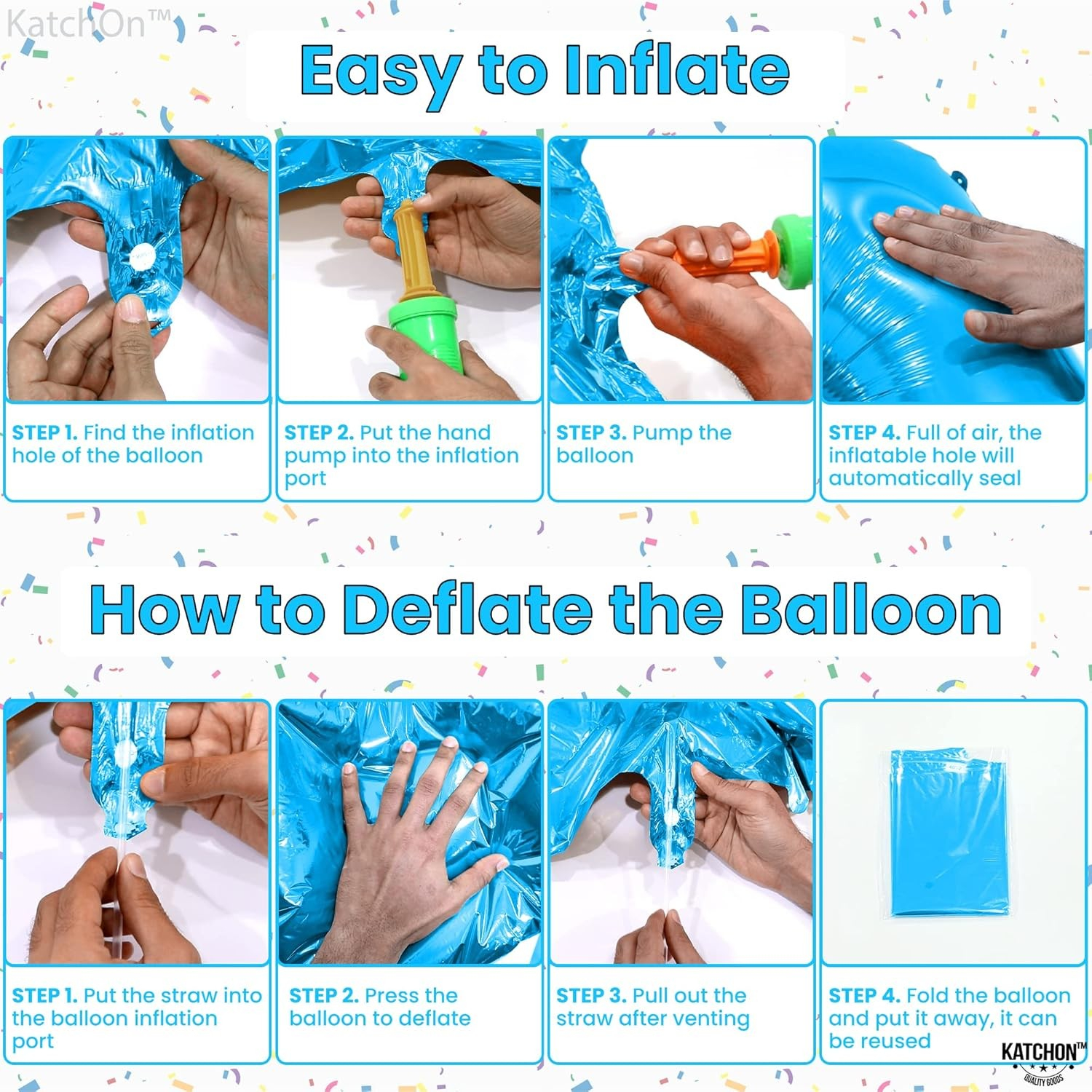 KatchOn™

Easy to Inflate

STEP 1. Find the inflation hole of the balloon

STEP 2. Put the hand pump into the inflation port

STEP 3. Pump the balloon

STEP 4. Full of air, the inflatable hole will automatically seal

How to Deflate the Balloon

STEP 1. Put the straw into the balloon inflation port

STEP 2. Press the balloon to deflate

STEP 3. Pull out the straw after venting

STEP 4. Fold the balloon and put it away, it can be reused

KATCHON™
QUALITY GOODS