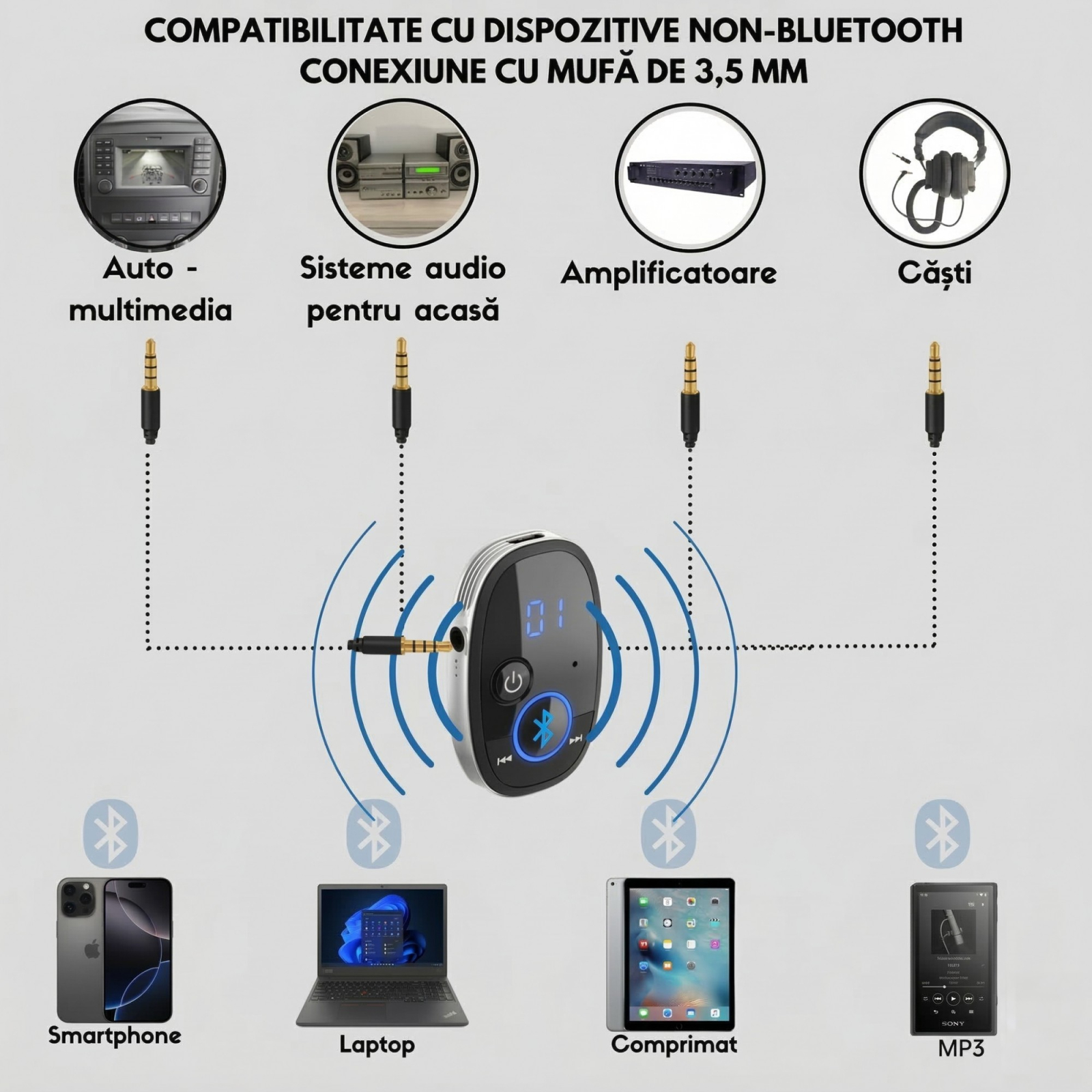 COMPATIBILITATE CU DISPOZITIVE NON-BLUETOOTH
CONEXIUNE CU MUFĂ DE 3,5 MM

Auto - multimedia

Sisteme audio pentru acasă

Amplificatoare

Căști

01

Smartphone

Laptop

Comprimat

SONY

MP3