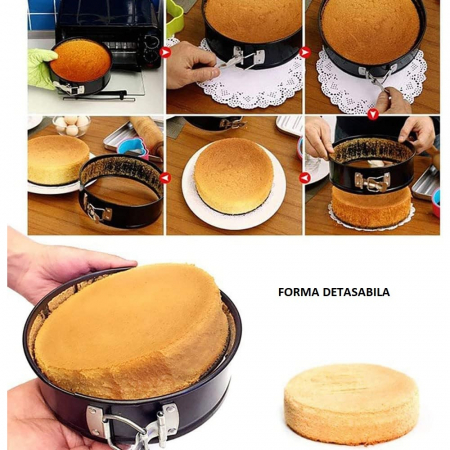 FORMA DETASABILA