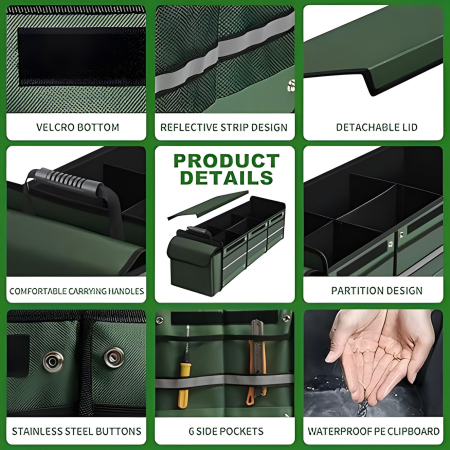 VELCRO BOTTOM

REFLECTIVE STRIP DESIGN

DETACHABLE LID

COMFORTABLE CARRYING HANDLES

PRODUCT DETAILS

PARTITION DESIGN

STAINLESS STEEL BUTTONS

6 SIDE POCKETS

WATERPROOF PE CLIPBOARD