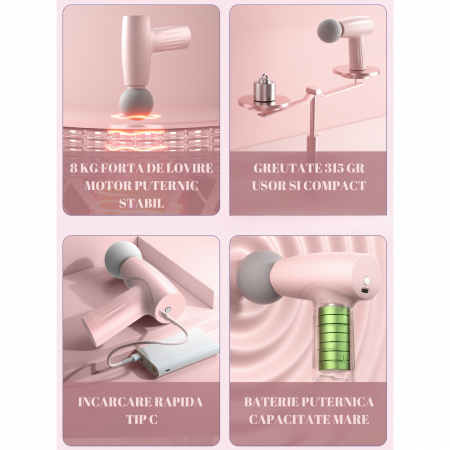 8 KG FORTA DE LOVIRE
MOTOR PUTERNIC
STABIL

GREUTATE 315 GR
USOR SI COMPACT

INCARCARE RAPIDA
TIP C

BATERIE PUTERNICA
CAPACITATE MARE