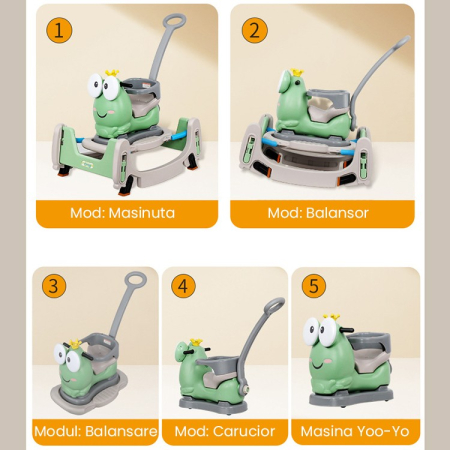 1
Mod: Masinuta

2
Mod: Balansor

3
Modul: Balansare

4
Mod: Carucior

5
Masina Yoo-Yo