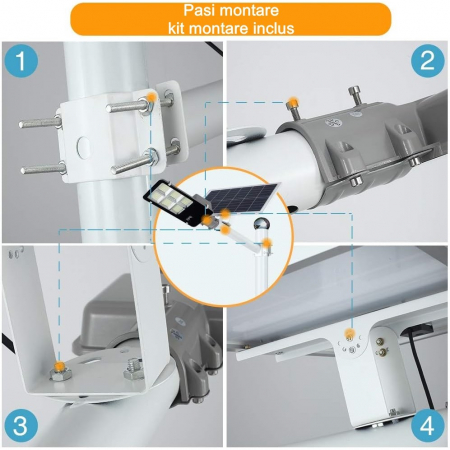 Pasi montare
kit montare inclus

1

2

3

4