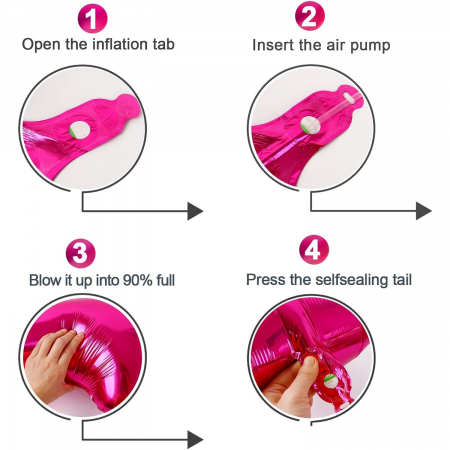 1
Open the inflation tab

2
Insert the air pump

3
Blow it up into 90% full

4
Press the selfsealing tail