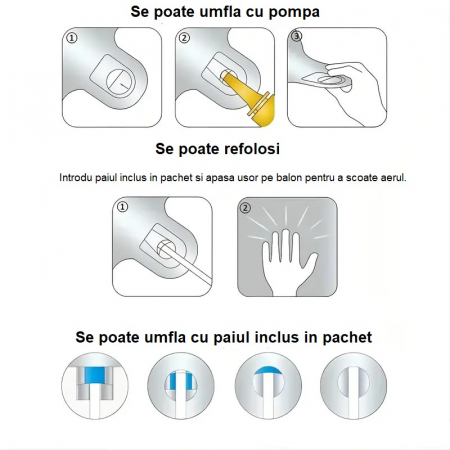 Se poate umfla cu pompa

①

②

③

Se poate refolosi

Introdu paiul inclus in pachet si apasa usor pe balon pentru a scoate aerul.

①

②

Se poate umfla cu paiul inclus in pachet