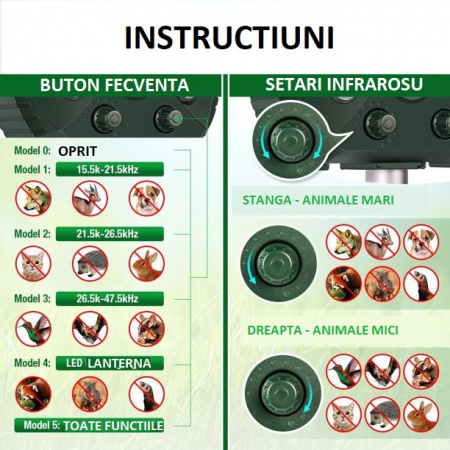 INSTRUCTIUNI

BUTON FECVENTA

Model 0: OPRIT
Model 1: 15.5k-21.5kHz
Model 2: 21.5k-26.5kHz
Model 3: 26.5k-47.5kHz
Model 4: LED LANTERNA
Model 5: TOATE FUNCTIILE

SETARI INFRAROSU

STANGA - ANIMALE MARI

DREAPTA - ANIMALE MICI