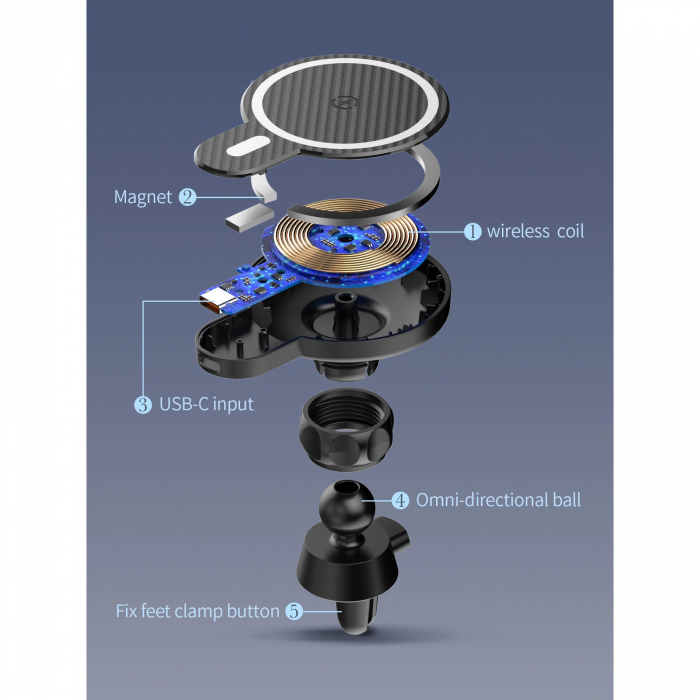 Magnet 2

1 wireless coil

3 USB-C input

4 Omni-directional ball

Fix feet clamp button 5