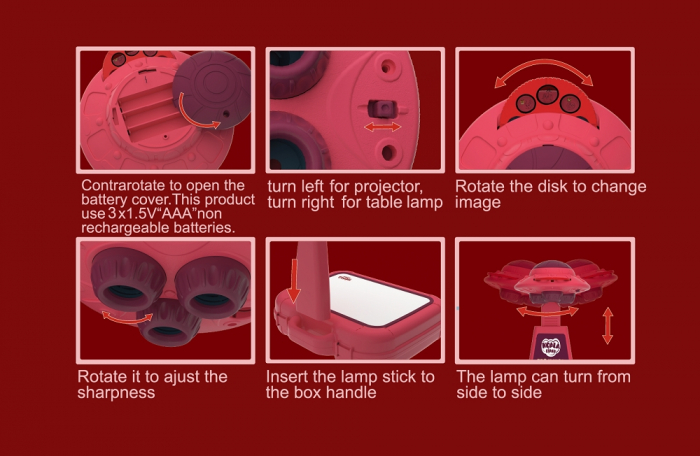 Contrarotate to open the battery cover.This product use 3x1.5V"AAA"non rechargeable batteries.

turn left for projector, turn right for table lamp

Rotate the disk to change image

Rotate it to ajust the sharpness

Insert the lamp stick to the box handle

The lamp can turn from side to side