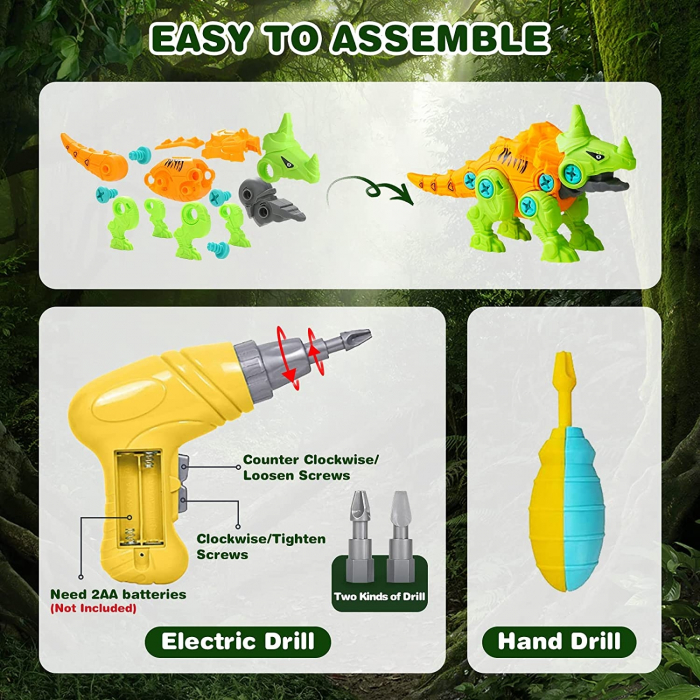 EASY TO ASSEMBLE

Counter Clockwise/ Loosen Screws

Clockwise/Tighten Screws

Need 2AA batteries
(Not Included)

Two Kinds of Drill

Electric Drill

Hand Drill