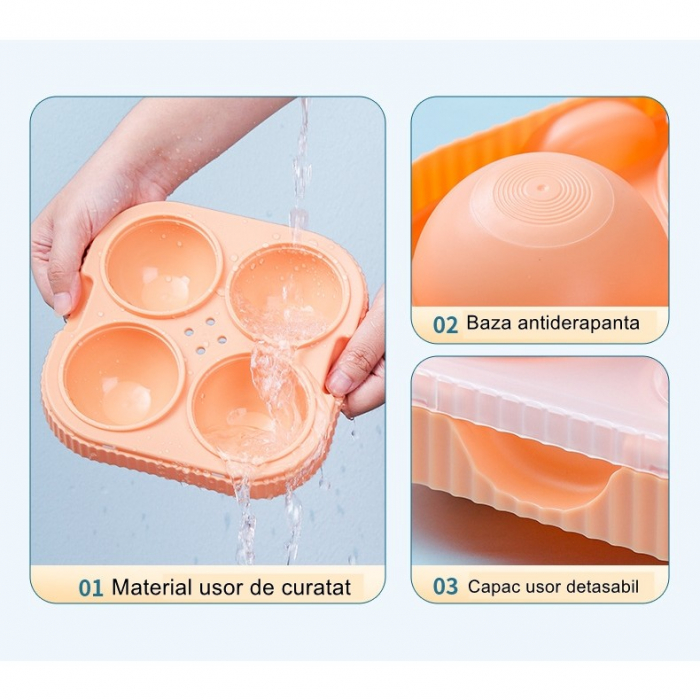 01 Material usor de curatat

02 Baza antiderapanta

03 Capac usor detasabil