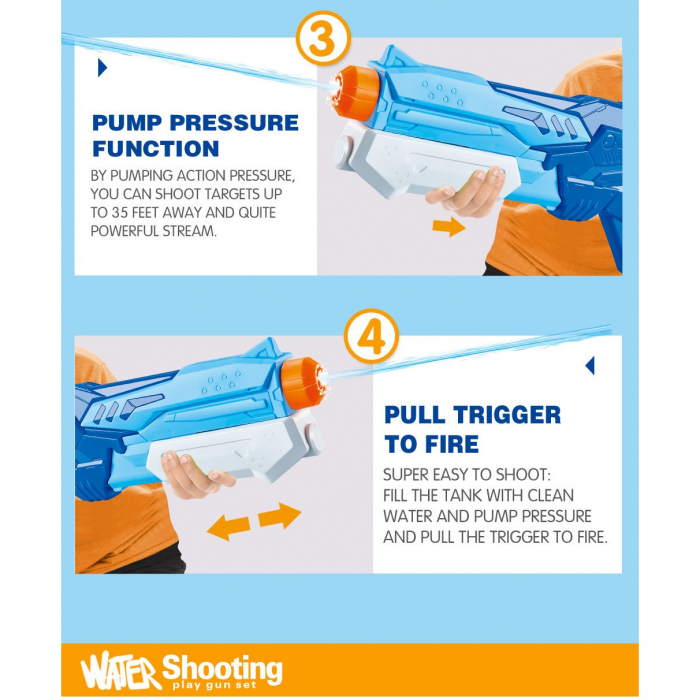 3

PUMP PRESSURE FUNCTION

BY PUMPING ACTION PRESSURE, YOU CAN SHOOT TARGETS UP TO 35 FEET AWAY AND QUITE POWERFUL STREAM.

4

PULL TRIGGER TO FIRE

SUPER EASY TO SHOOT: FILL THE TANK WITH CLEAN WATER AND PUMP PRESSURE AND PULL THE TRIGGER TO FIRE.

WATER Shooting
play gun set