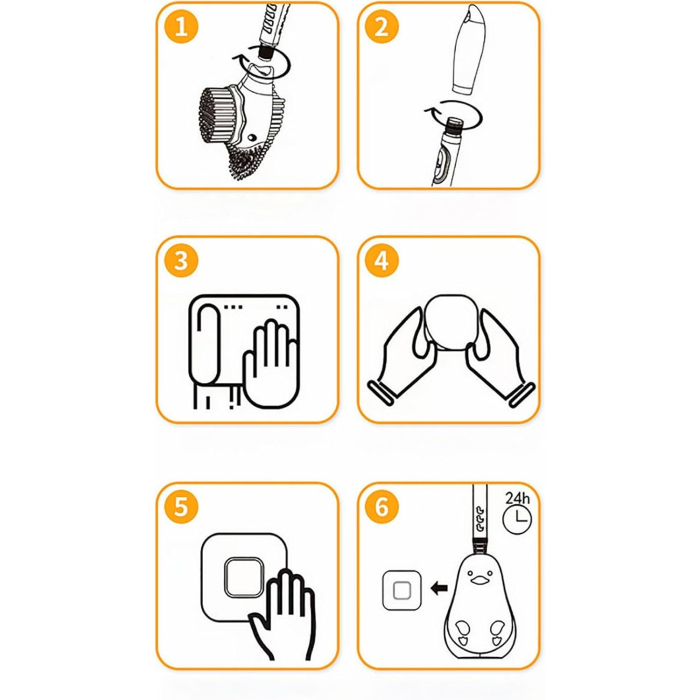 1

2

3

4

5

6

24h