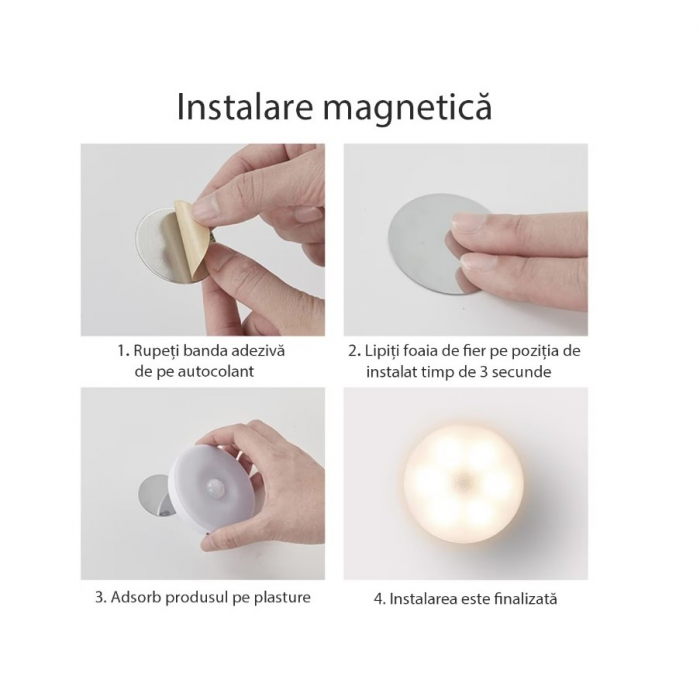 Instalare magnetică

1. Rupeți banda adezivă de pe autocolant

2. Lipiți foaia de fier pe poziția de instalat timp de 3 secunde

3. Adsorb produsul pe plasture

4. Instalarea este finalizată