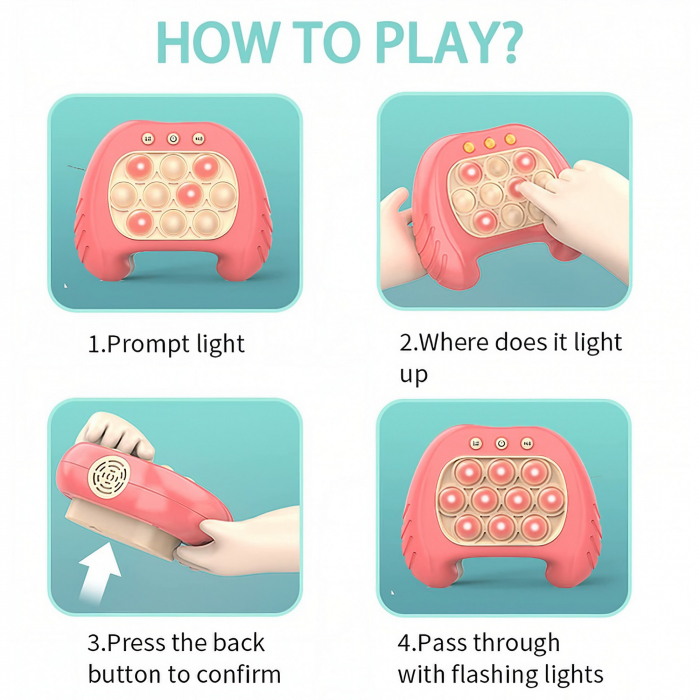 HOW TO PLAY?

1.Prompt light

2.Where does it light up

3.Press the back button to confirm

4.Pass through with flashing lights