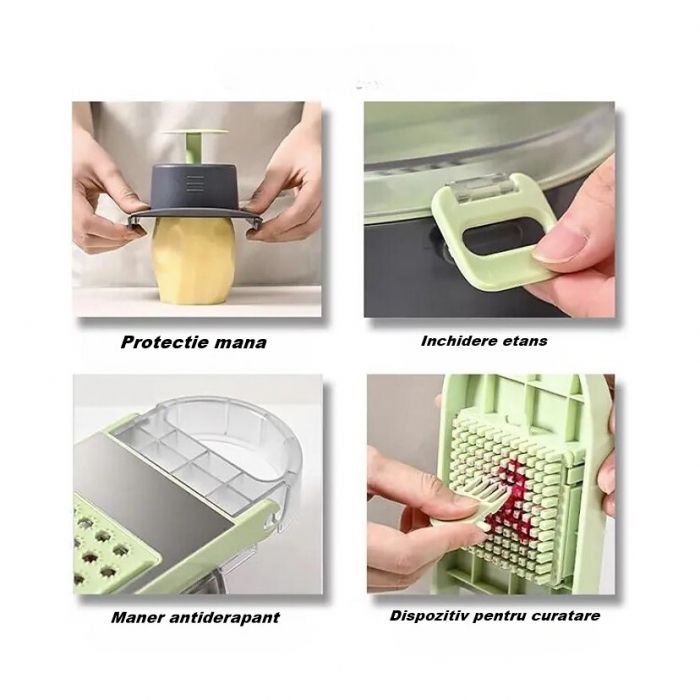 Protectie mana

Inchidere etans

Maner antiderapant

Dispozitiv pentru curatare