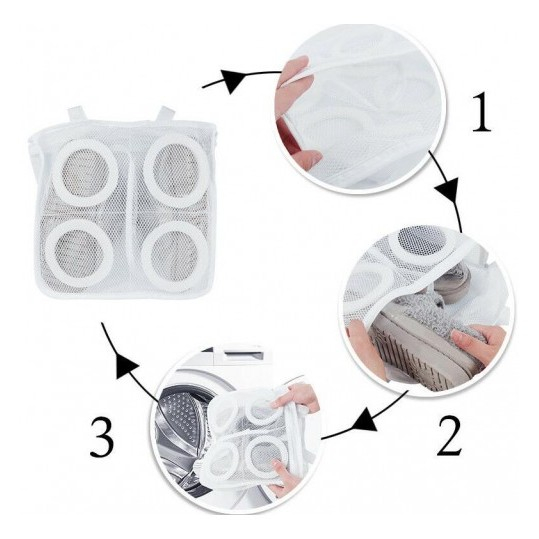 1

2

3